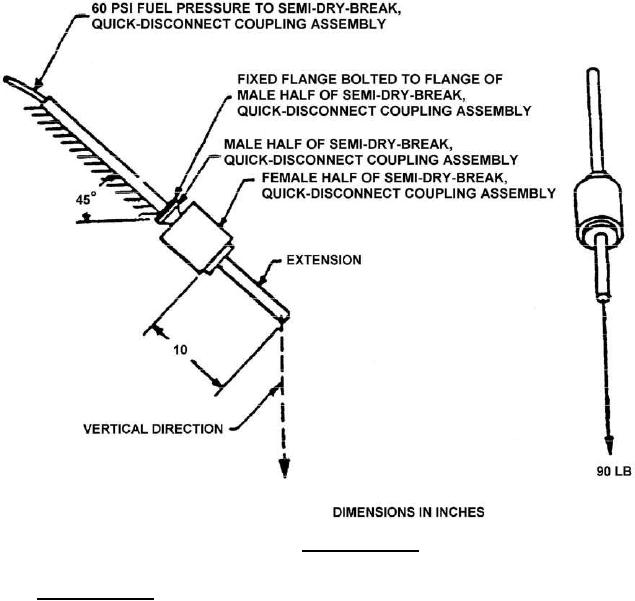 60 PSI FUEL PRESSURE TO SEMI-DRY-BREAK, QUICK-DISCONNECT COUPLING ASSEMBLY

FIXED FLANGE BOLTED TO FLANGE OF MALE HALF OF SEMI-DRY-BREAK, QUICK-DISCONNECT COUPLING ASSEMBLY

MALE HALF OF SEMI-DRY-BREAK, QUICK-DISCONNECT COUPLING ASSEMBLY

FEMALE HALF OF SEMI-DRY-BREAK, QUICK-DISCONNECT COUPLING ASSEMBLY

45°

EXTENSION

10

VERTICAL DIRECTION

90 LB

DIMENSIONS IN INCHES