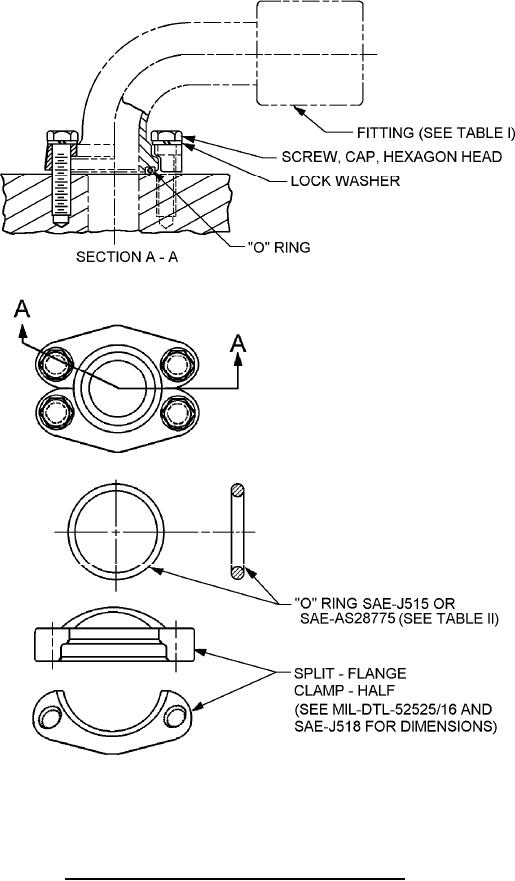 FITTING (SEE TABLE I)

SCREW, CAP, HEXAGON HEAD

LOCK WASHER

"O" RING

SECTION A - A

A

A

"O" RING SAE-J515 OR SAE-AS28775 (SEE TABLE II)

SPLIT - FLANGE CLAMP - HALF (SEE MIL-DTL-52525/16 AND SAE-J518 FOR DIMENSIONS)