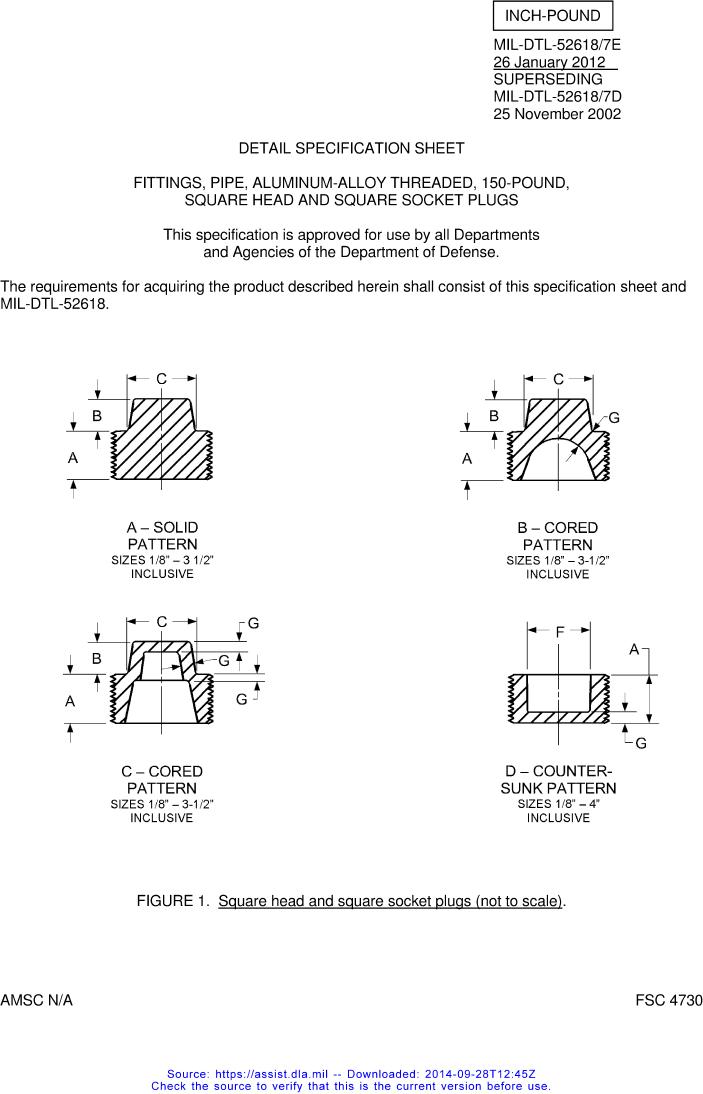 INCH-POUND

MIL-DTL-52618/7E
26 January 2012
SUPERSEDING
MIL-DTL-52618/7D
25 November 2002

DETAIL SPECIFICATION SHEET

FITTINGS, PIPE, ALUMINUM-ALLOY THREADED, 150-POUND, SQUARE HEAD AND SQUARE SOCKET PLUGS

This specification is approved for use by all Departments and Agencies of the Department of Defense.

The requirements for acquiring the product described herein shall consist of this specification sheet and MIL-DTL-52618.

C
B
A

A – SOLID PATTERN
SIZES 1/8" – 3 1/2" INCLUSIVE

C
B
G
A

B – CORED PATTERN
SIZES 1/8" – 3-1/2" INCLUSIVE

C
G
B
G
A
G

C – CORED PATTERN
SIZES 1/8" – 3-1/2" INCLUSIVE

F
A
G

D – COUNTER-SUNK PATTERN
SIZES 1/8" – 4" INCLUSIVE

FIGURE 1. Square head and square socket plugs (not to scale).

AMSC N/A

FSC 4730

Source: https://assist.dla.mil -- Downloaded: 2014-09-28T12:45Z
Check the source to verify that this is the current version before use.