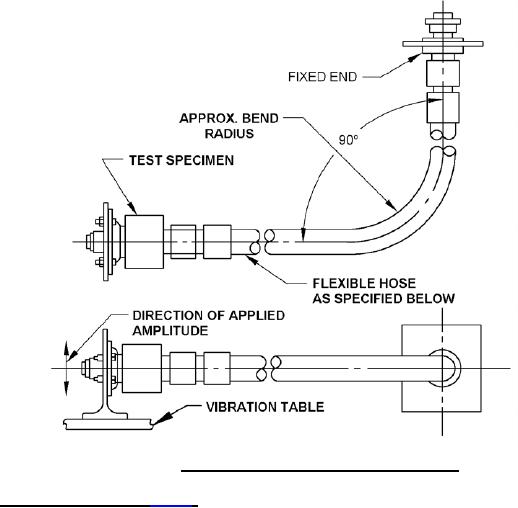 FIXED END

APPROX. BEND RADIUS

90°

TEST SPECIMEN

FLEXIBLE HOSE AS SPECIFIED BELOW

DIRECTION OF APPLIED AMPLITUDE

VIBRATION TABLE